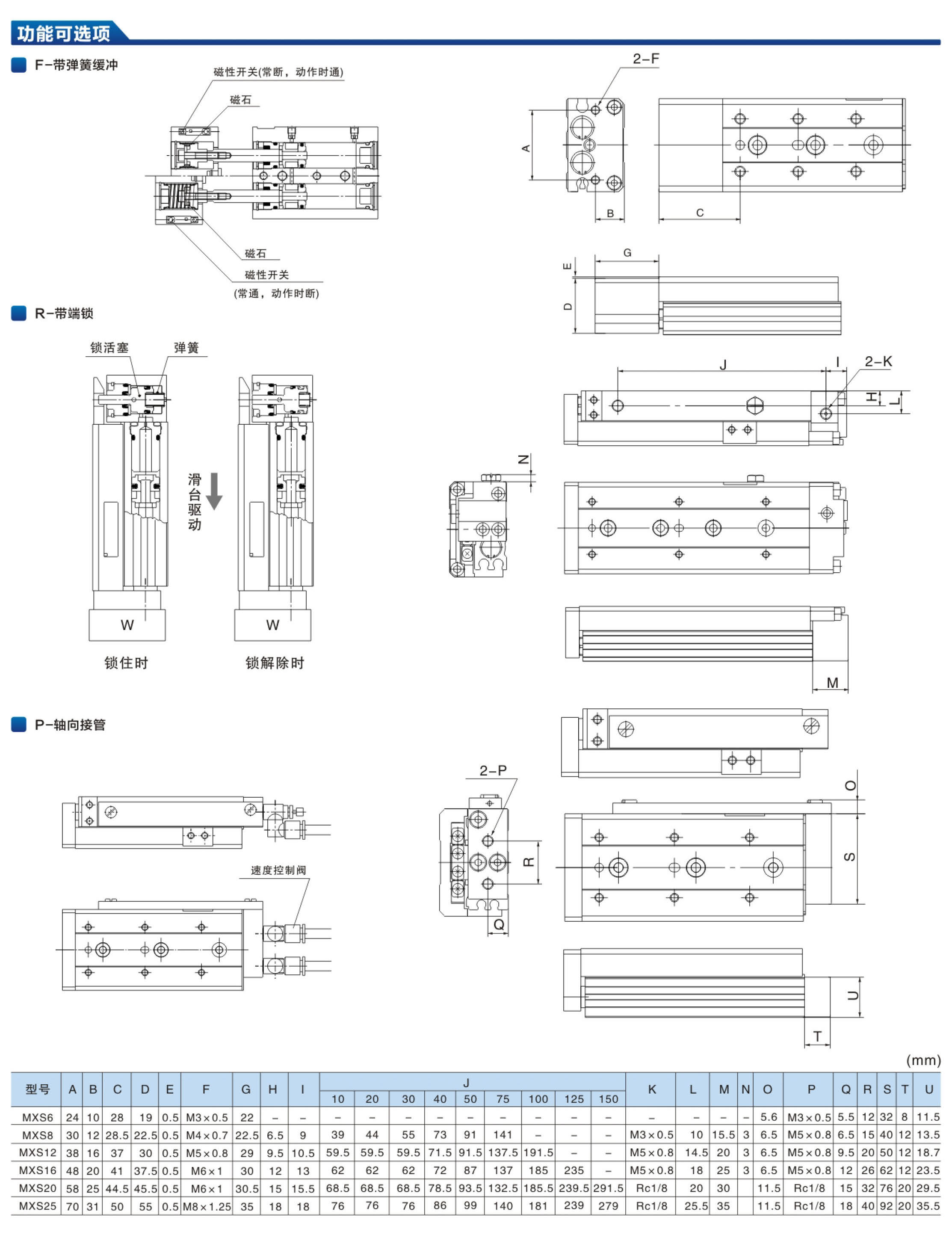 功能可选项

F-带弹簧缓冲

磁性开关(常断，动作时通)

磁石

磁石

磁性开关
(常通，动作时断)

2-F

A

B

C

G

E

D

R-带端锁

锁活塞

弹簧

滑台驱动

W

W

锁住时

锁解除时

J

I

2-K

H

L

N

M

P-轴向接管

速度控制阀

2-P

R

Q

O

S

U

T

(mm)

| 型号 | A | B | C | D | E | F | G | H | I | J 10 | J 20 | J 30 | J 40 | J 50 | J 75 | J 100 | J 125 | J 150 | K | L | M | N | O | P | Q | R | S | T | U |
|---|---|---|---|---|---|---|---|---|---|---|---|---|---|---|---|---|---|---|---|---|---|---|---|---|---|---|---|---|---|
| MXS6 | 24 | 10 | 28 | 19 | 0.5 | M3×0.5 | 22 | – | – | – | – | – | – | – | – | – | – | – | – | – | – | – | 5.6 | M3×0.5 | 5.5 | 12 | 32 | 8 | 11.5 |
| MXS8 | 30 | 12 | 28.5 | 22.5 | 0.5 | M4×0.7 | 22.5 | 6.5 | 9 | 39 | 44 | 55 | 73 | 91 | 141 | – | – | – | M3×0.5 | 10 | 15.5 | 3 | 6.5 | M5×0.8 | 6.5 | 15 | 40 | 12 | 13.5 |
| MXS12 | 38 | 16 | 37 | 30 | 0.5 | M5×0.8 | 29 | 9.5 | 10.5 | 59.5 | 59.5 | 59.5 | 71.5 | 91.5 | 137.5 | 191.5 | – | – | M5×0.8 | 14.5 | 20 | 3 | 6.5 | M5×0.8 | 9.5 | 20 | 50 | 12 | 18.7 |
| MXS16 | 48 | 20 | 41 | 37.5 | 0.5 | M6×1 | 30 | 12 | 13 | 62 | 62 | 62 | 72 | 87 | 137 | 185 | 235 | – | M5×0.8 | 18 | 25 | 3 | 6.5 | M5×0.8 | 12 | 26 | 62 | 12 | 23.5 |
| MXS20 | 58 | 25 | 44.5 | 45.5 | 0.5 | M6×1 | 30.5 | 15 | 15.5 | 68.5 | 68.5 | 68.5 | 78.5 | 93.5 | 132.5 | 185.5 | 239.5 | 291.5 | Rc1/8 | 20 | 30 |  | 11.5 | Rc1/8 | 15 | 32 | 76 | 20 | 29.5 |
| MXS25 | 70 | 31 | 50 | 55 | 0.5 | M8×1.25 | 35 | 18 | 18 | 76 | 76 | 76 | 86 | 99 | 140 | 181 | 239 | 279 | Rc1/8 | 25.5 | 35 |  | 11.5 | Rc1/8 | 18 | 40 | 92 | 20 | 35.5 |